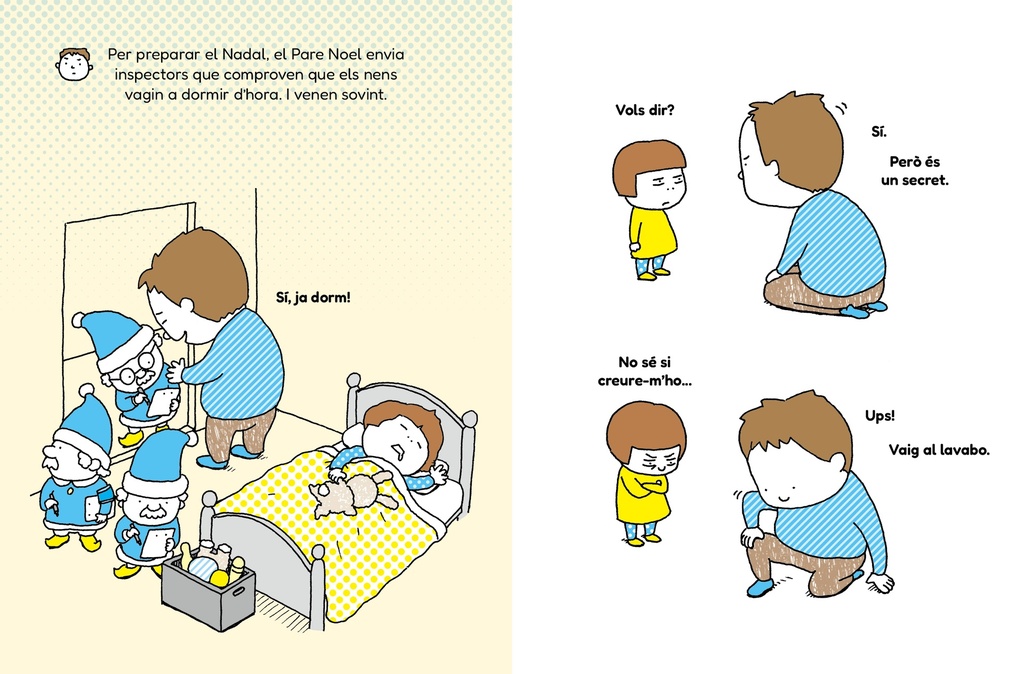 Per preparar el Nadal, el Pare Noel envia inspectors que comproven que els nens vagin a dormir d'hora. I venen sovint.

Sí, ja dorm!

Vols dir?

Sí.

Però és un secret.

No sé si creure-m'ho...

Ups!

Vaig al lavabo.