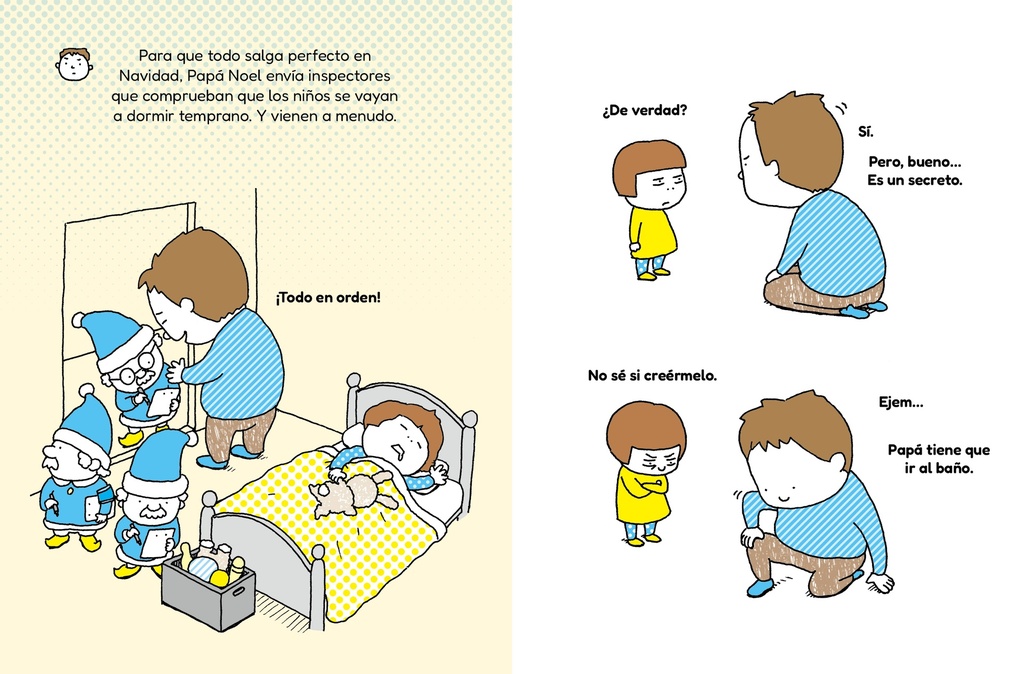 Para que todo salga perfecto en Navidad, Papá Noel envía inspectores que comprueban que los niños se vayan a dormir temprano. Y vienen a menudo.

¡Todo en orden!

¿De verdad?

Sí.

Pero, bueno... Es un secreto.

No sé si creérmelo.

Ejem...

Papá tiene que ir al baño.